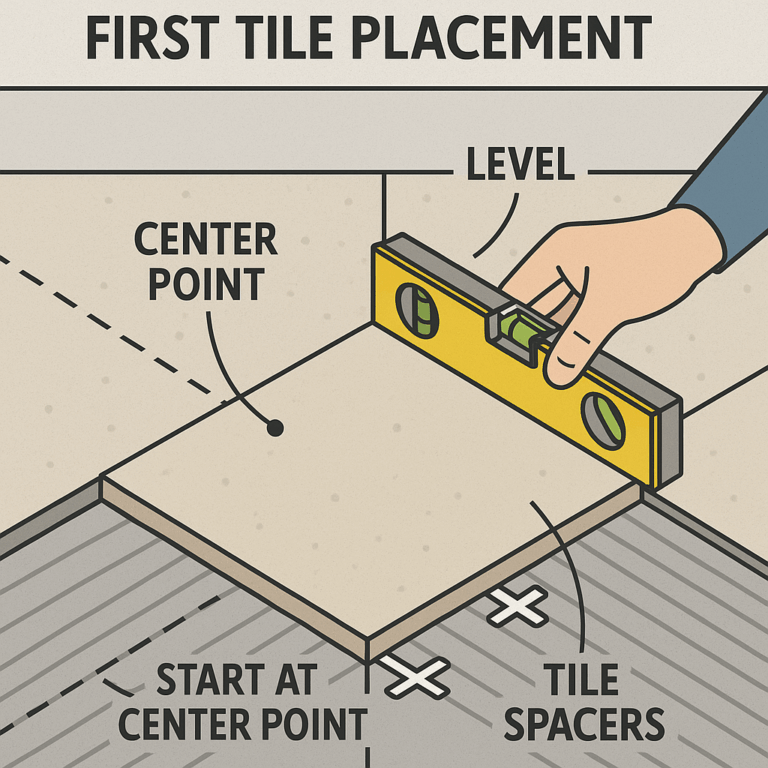 FIRST TILE PLACEMENT

LEVEL

CENTER POINT

START AT CENTER POINT

TILE SPACERS